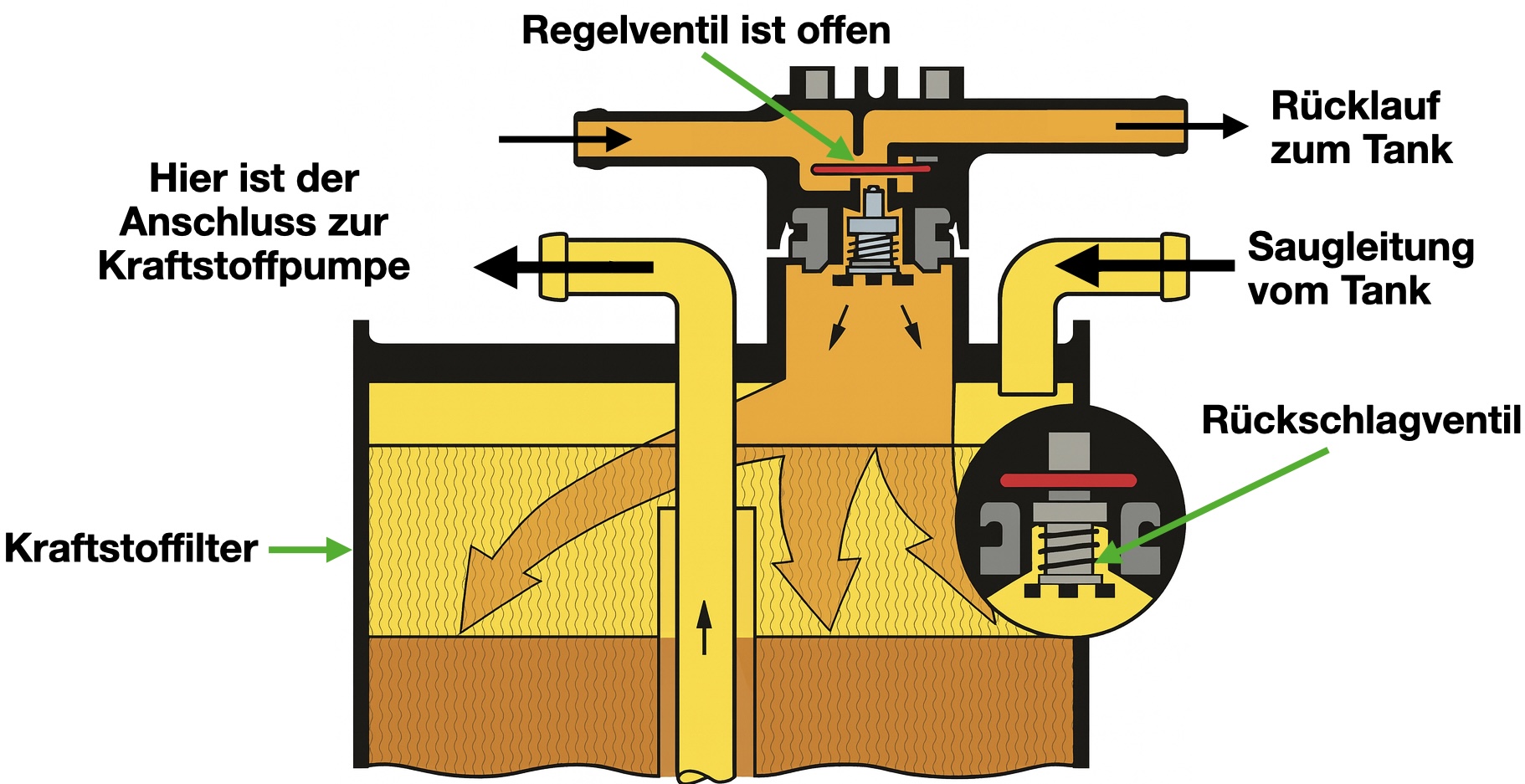 Regelventil ist offen

Rücklauf zum Tank

Hier ist der Anschluss zur Kraftstoffpumpe

Saugleitung vom Tank

Rückschlagventil

Kraftstoffilter