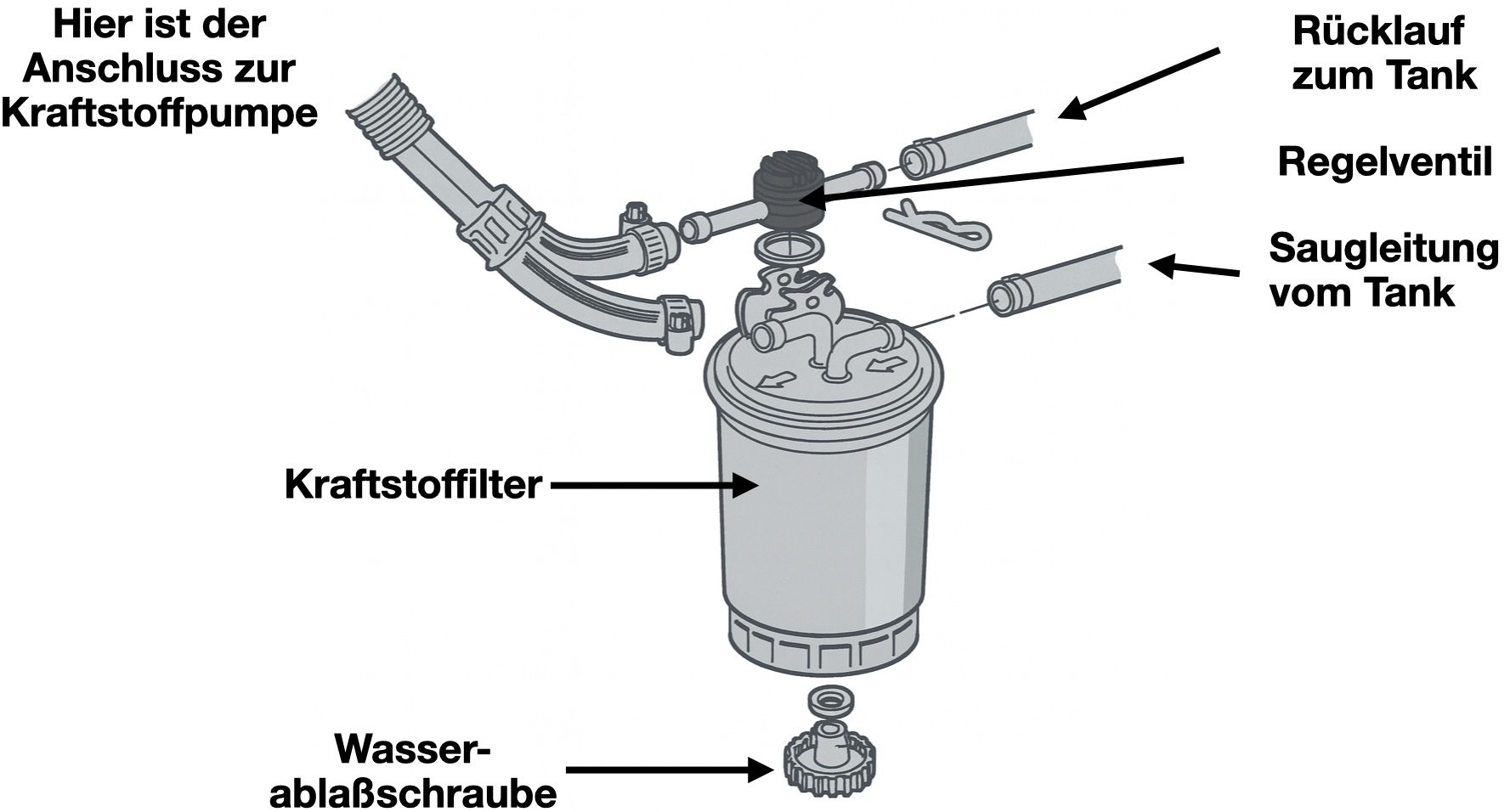 Hier ist der Anschluss zur Kraftstoffpumpe

Rücklauf zum Tank

Regelventil

Saugleitung vom Tank

Kraftstoffilter

Wasser-ablaßschraube